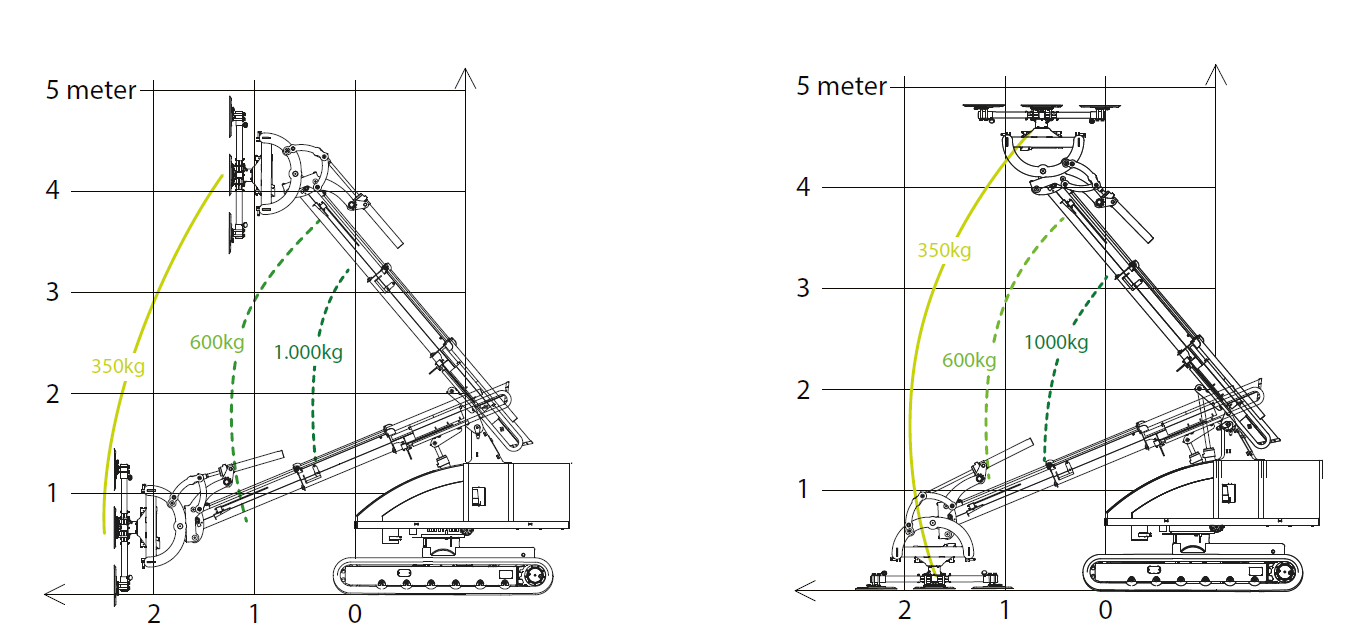 5 meter
4
3
2
1
350kg
600kg
1.000kg
2
1
0

5 meter
4
3
2
1
350kg
600kg
1000kg
2
1
0